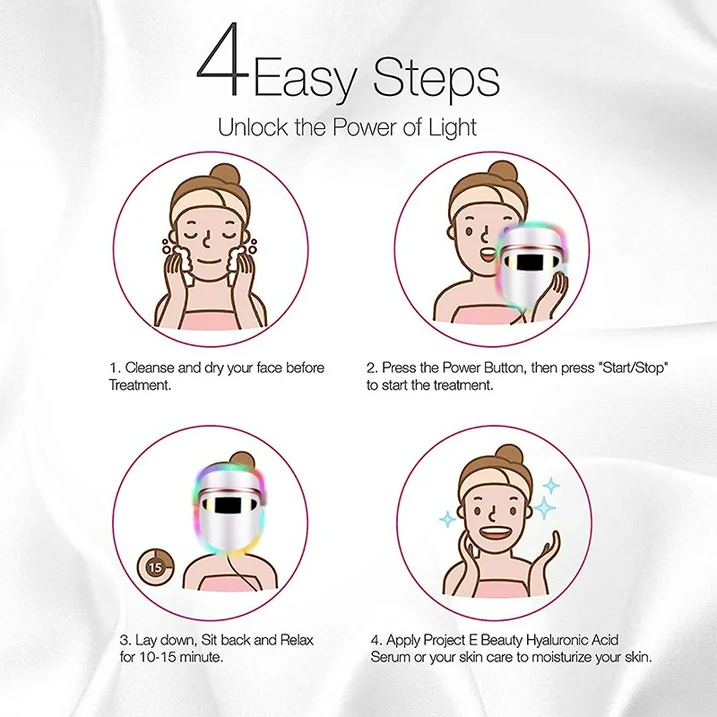 4 Easy Steps

Unlock the Power of Light

1. Cleanse and dry your face before Treatment.

2. Press the Power Button, then press "Start/Stop" to start the treatment.

15

3. Lay down, Sit back and Relax for 10-15 minute.

4. Apply Project E Beauty Hyaluronic Acid Serum or your skin care to moisturize your skin.